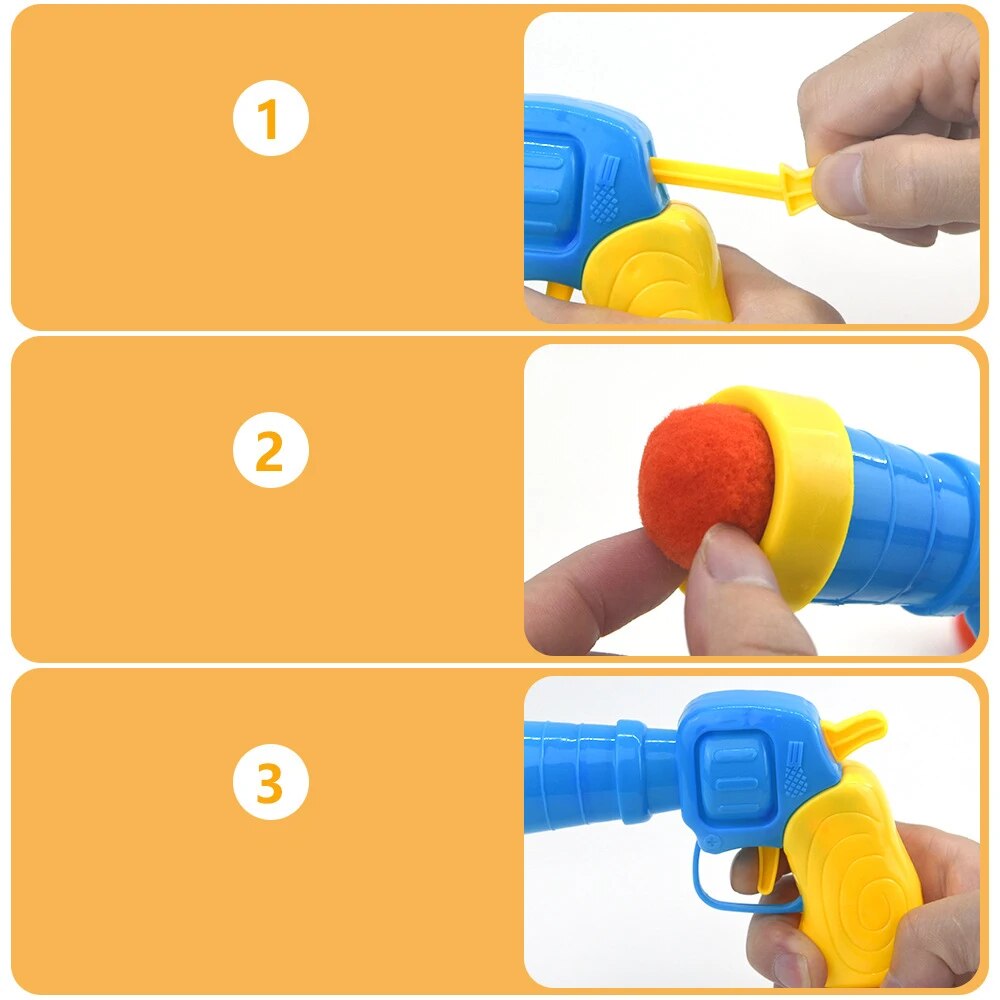 1

2

3